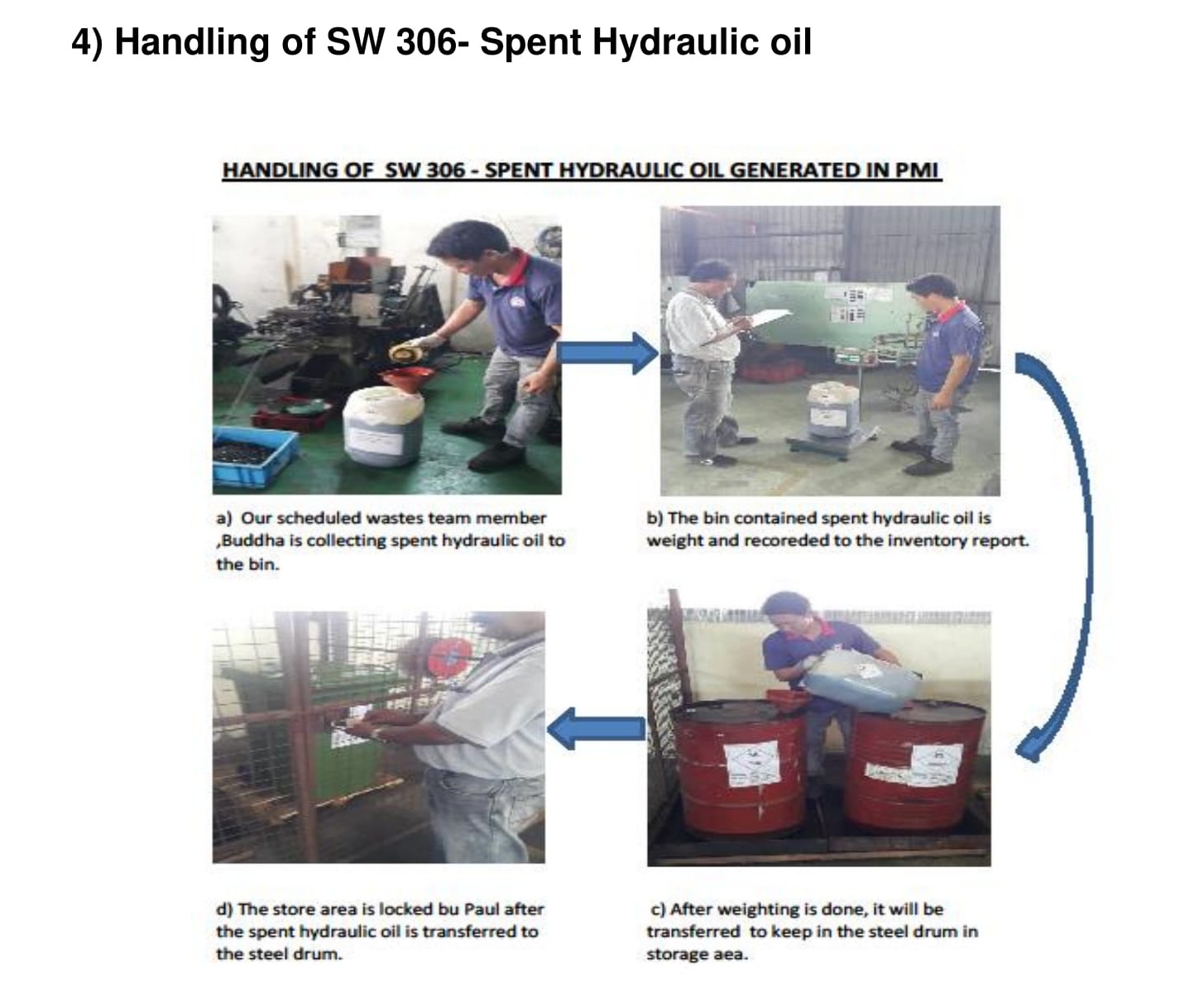 4) Handling of SW 306- Spent Hydraulic oil

HANDLING OF SW 306 - SPENT HYDRAULIC OIL GENERATED IN PMI

a) Our scheduled wastes team member ,Buddha is collecting spent hydraulic oil to the bin.

b) The bin contained spent hydraulic oil is weight and recoreded to the inventory report.

d) The store area is locked bu Paul after the spent hydraulic oil is transferred to the steel drum.

c) After weighting is done, it will be transferred to keep in the steel drum in storage aea.